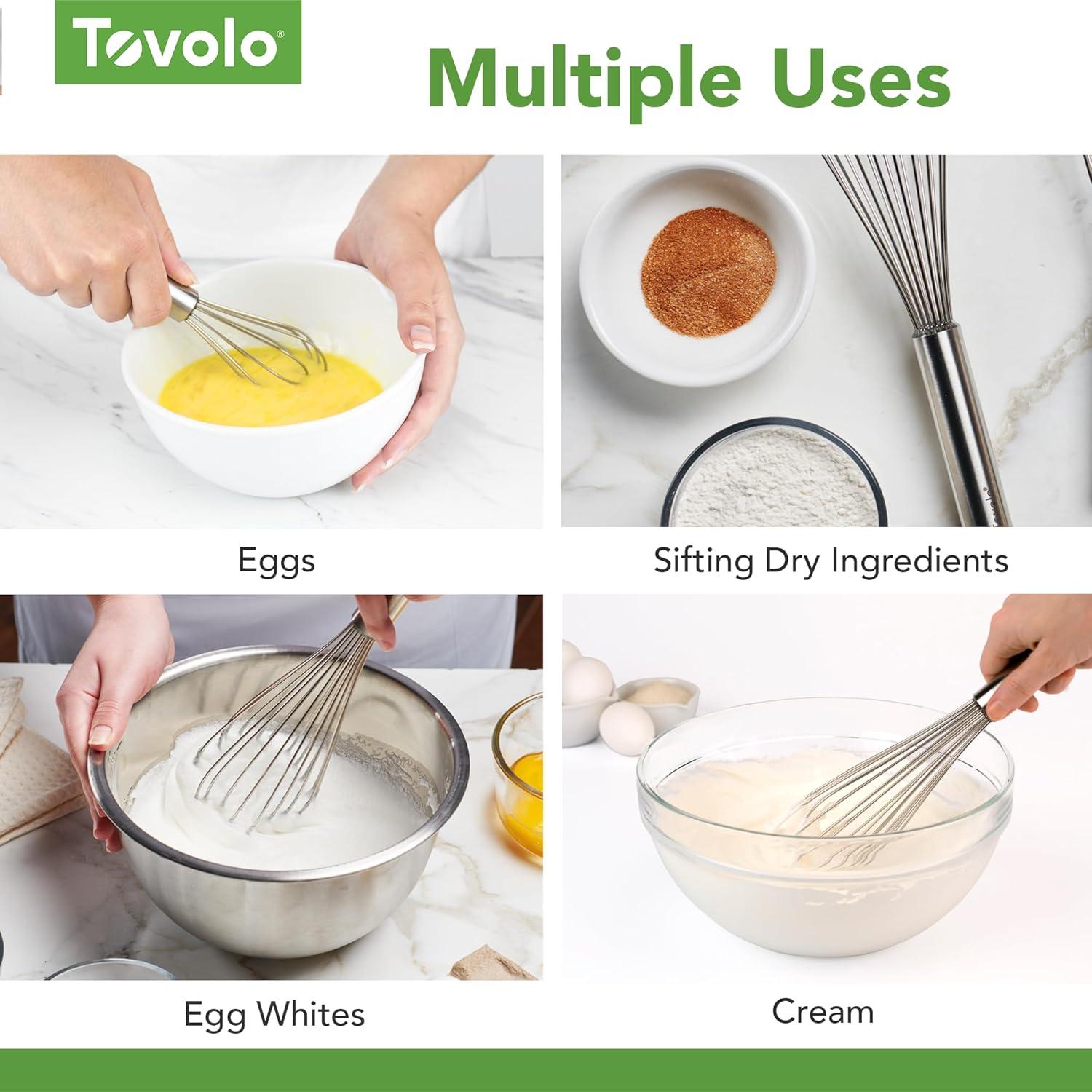 Tovolo®

Multiple Uses

Eggs

Sifting Dry Ingredients

Egg Whites

Cream