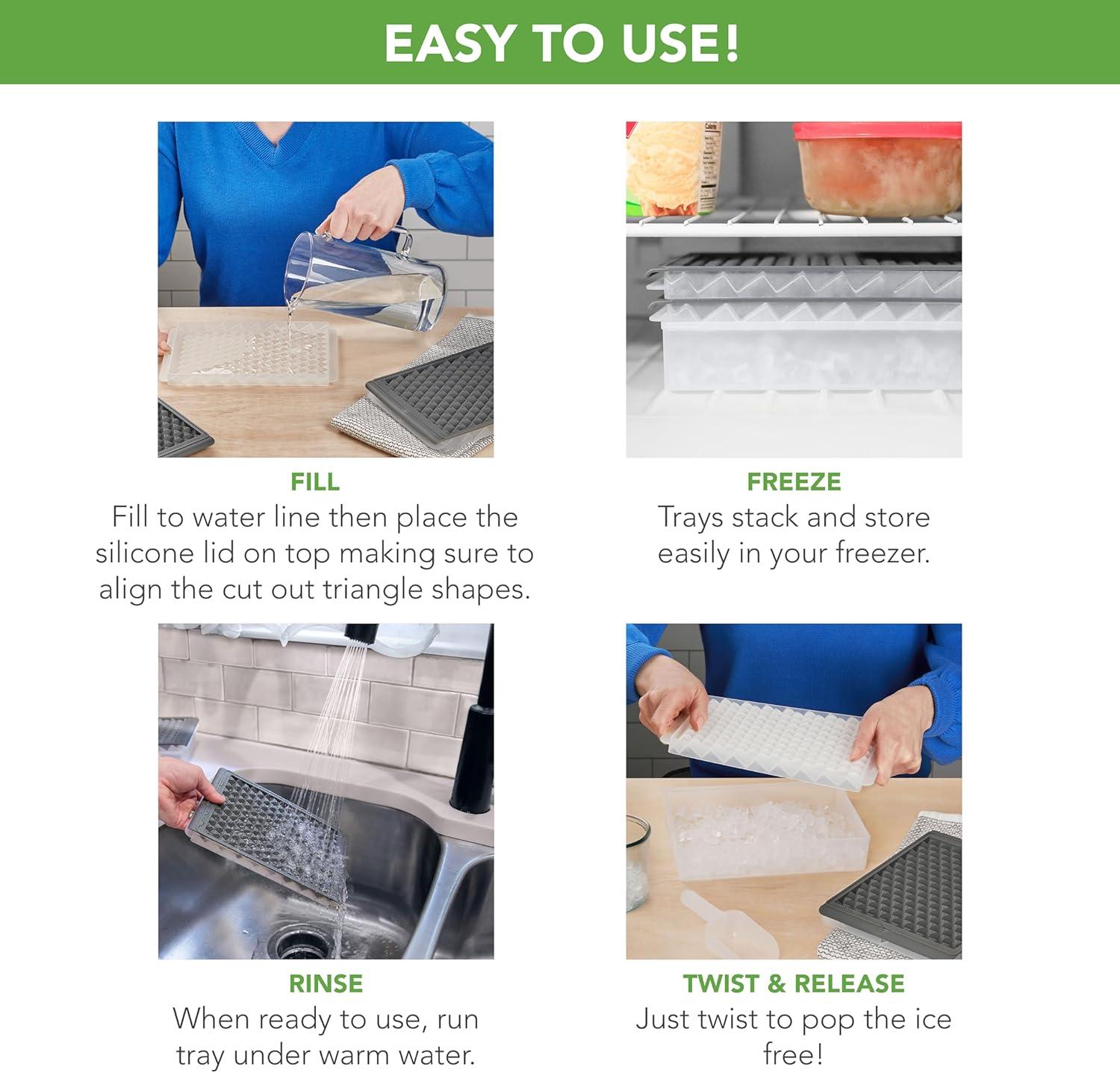 EASY TO USE!

FILL
Fill to water line then place the silicone lid on top making sure to align the cut out triangle shapes.

FREEZE
Trays stack and store easily in your freezer.

RINSE
When ready to use, run tray under warm water.

TWIST & RELEASE
Just twist to pop the ice free!