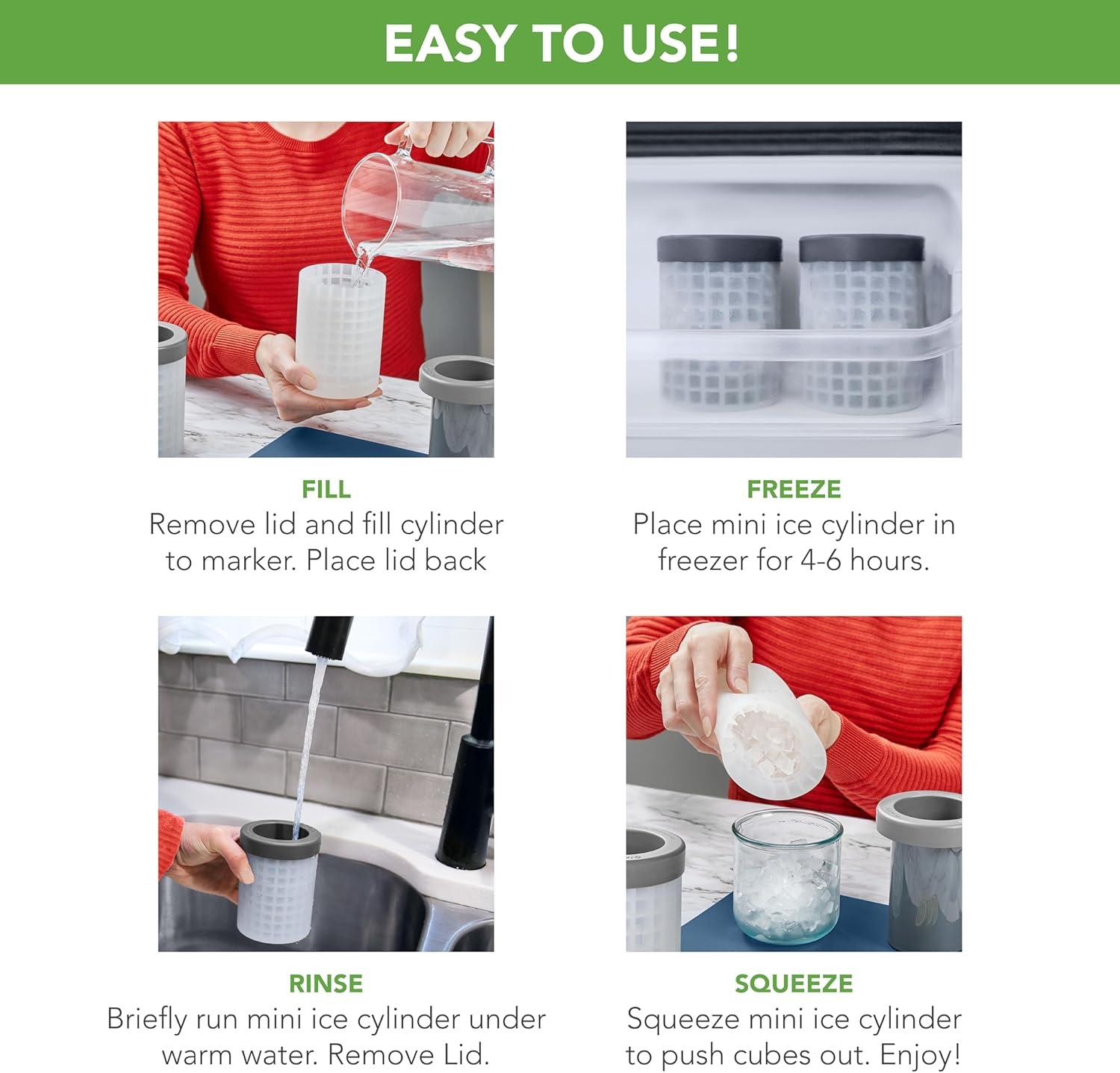 EASY TO USE!

FILL
Remove lid and fill cylinder to marker. Place lid back

FREEZE
Place mini ice cylinder in freezer for 4-6 hours.

RINSE
Briefly run mini ice cylinder under warm water. Remove Lid.

SQUEEZE
Squeeze mini ice cylinder to push cubes out. Enjoy!